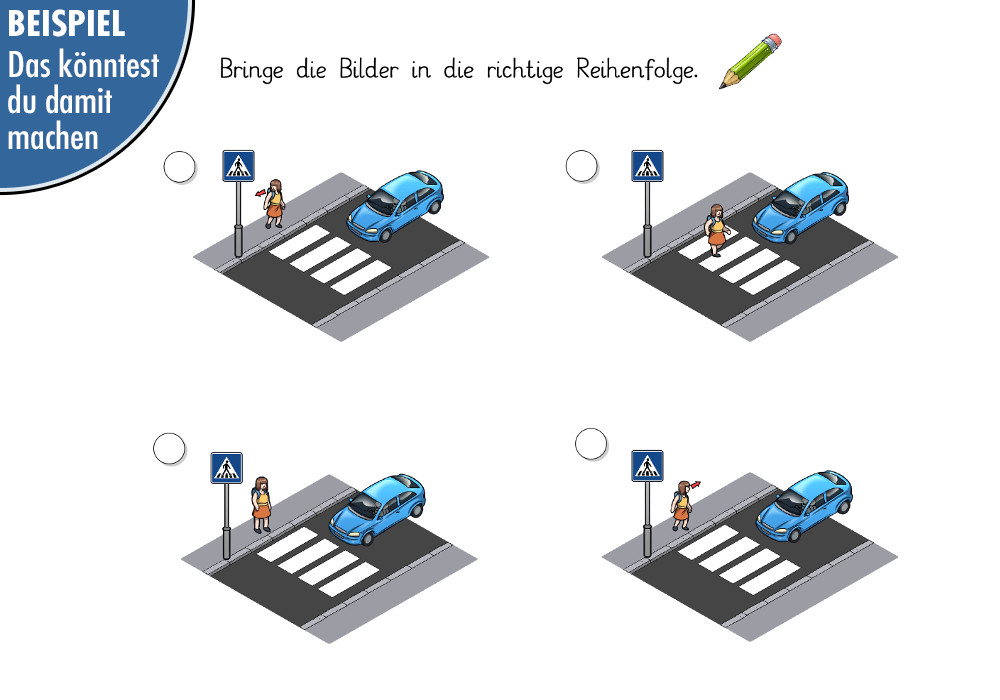 BEISPIEL
Das könntest du damit machen

Bringe die Bilder in die richtige Reihenfolge.